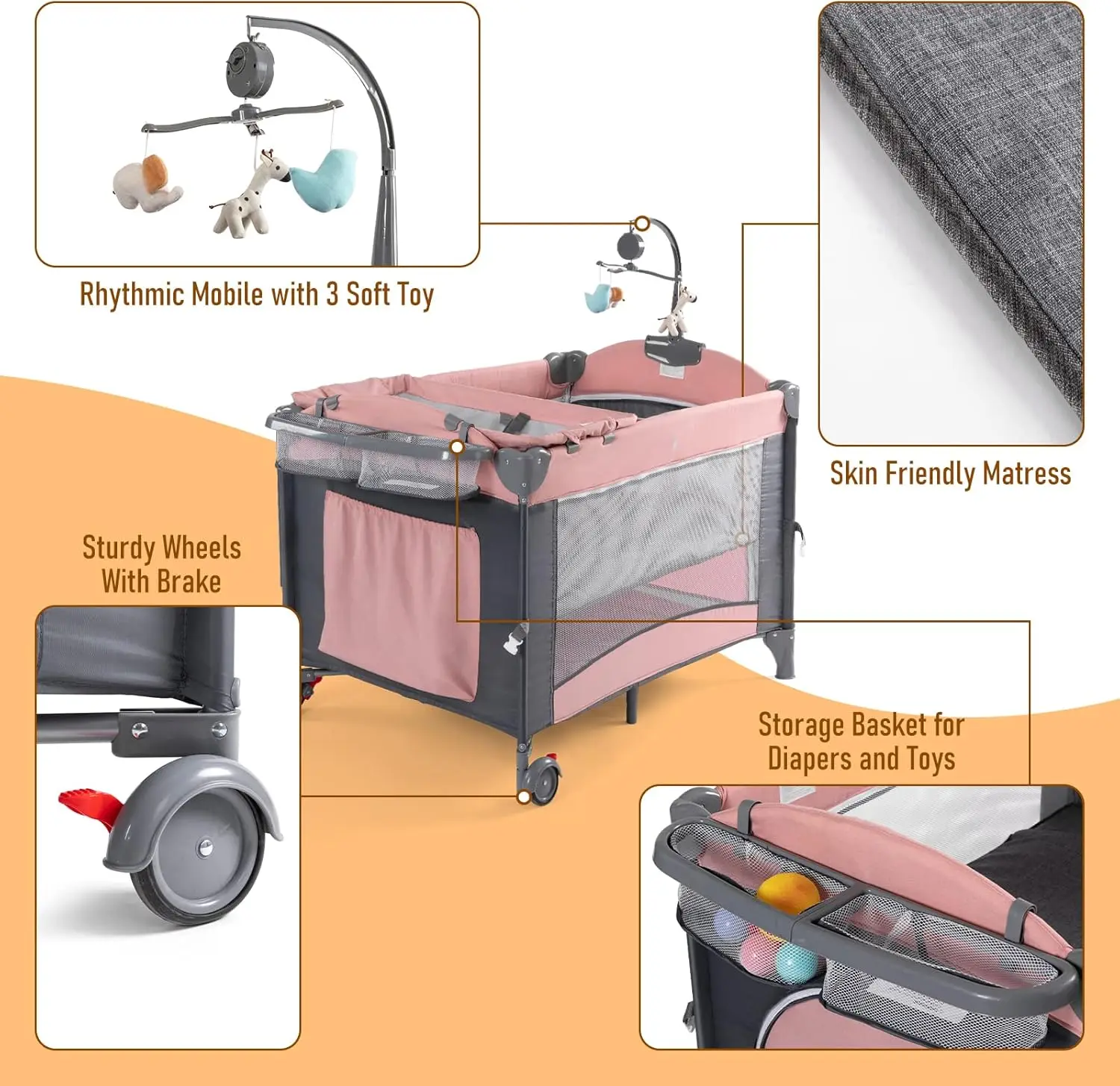 Rhythmic Mobile with 3 Soft Toy

Skin Friendly Matress

Sturdy Wheels
With Brake

Storage Basket for
Diapers and Toys